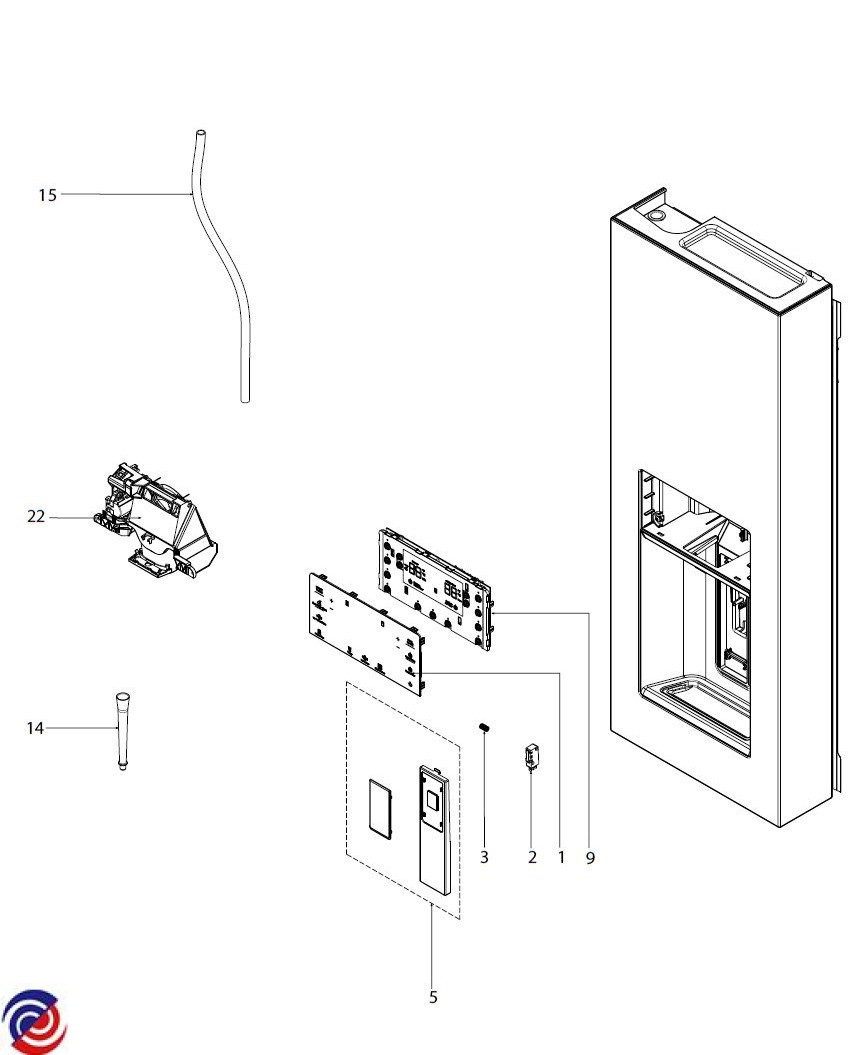 15

22

14

3 2 1 9

5